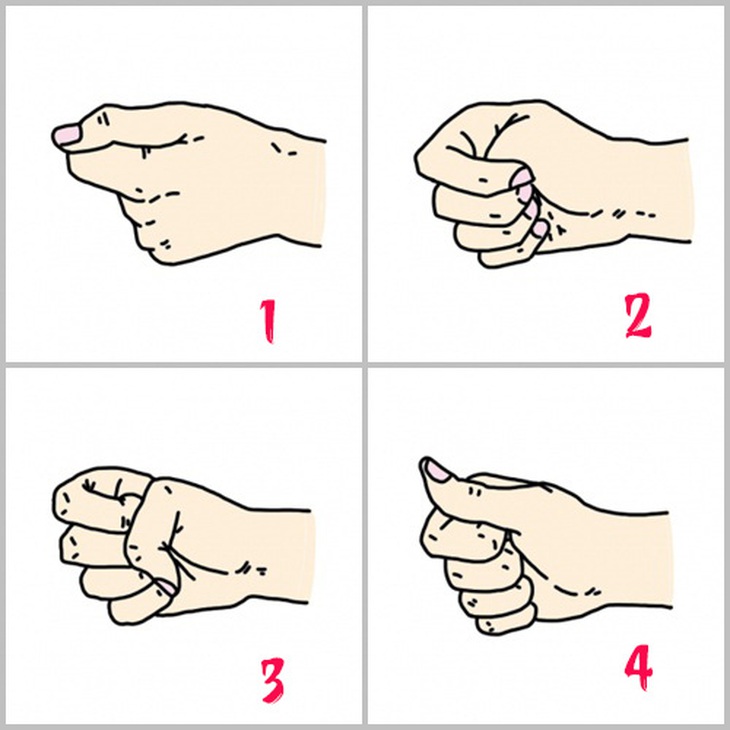 1

2

3

4