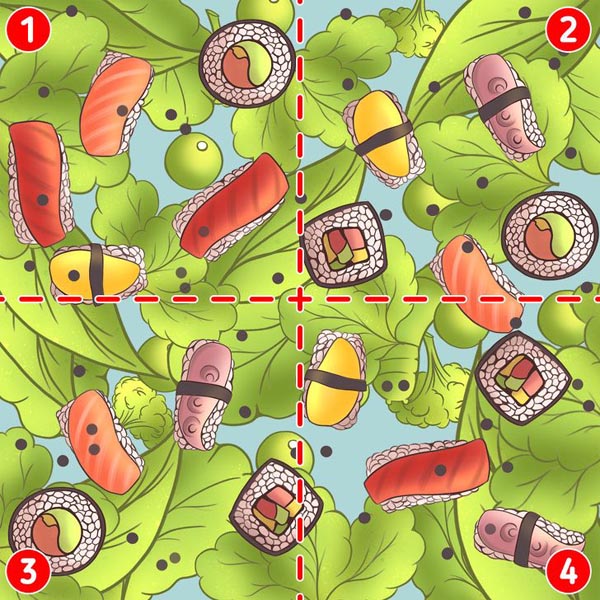 1
2
3
4