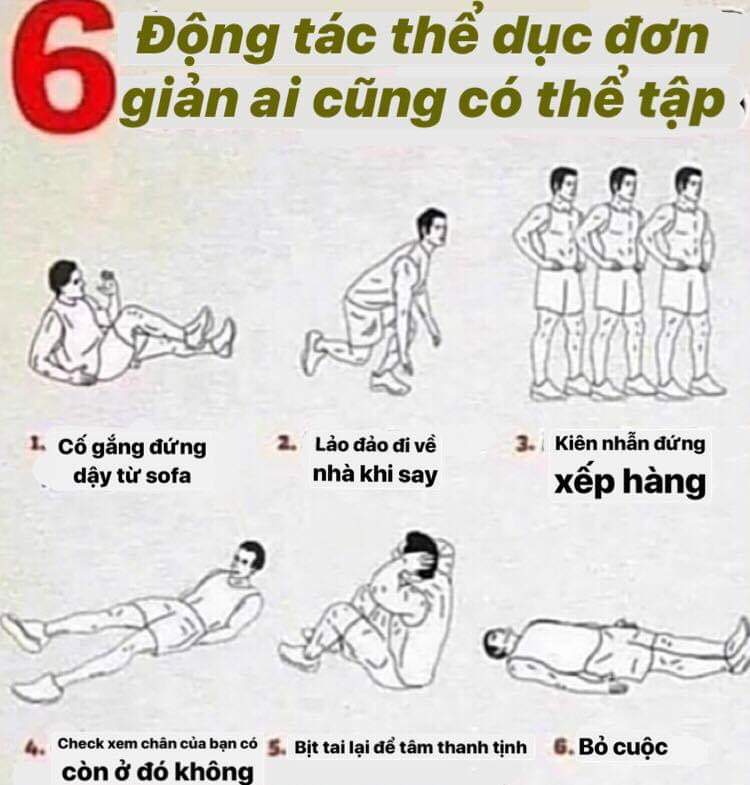 6 Động tác thể dục đơn giản ai cũng có thể tập

1. Cố gắng đứng dậy từ sofa

2. Lảo đảo đi về nhà khi say

3. Kiên nhẫn đứng xếp hàng

4. Check xem chân của bạn có còn ở đó không

5. Bịt tai lại để tâm thanh tịnh

6. Bỏ cuộc